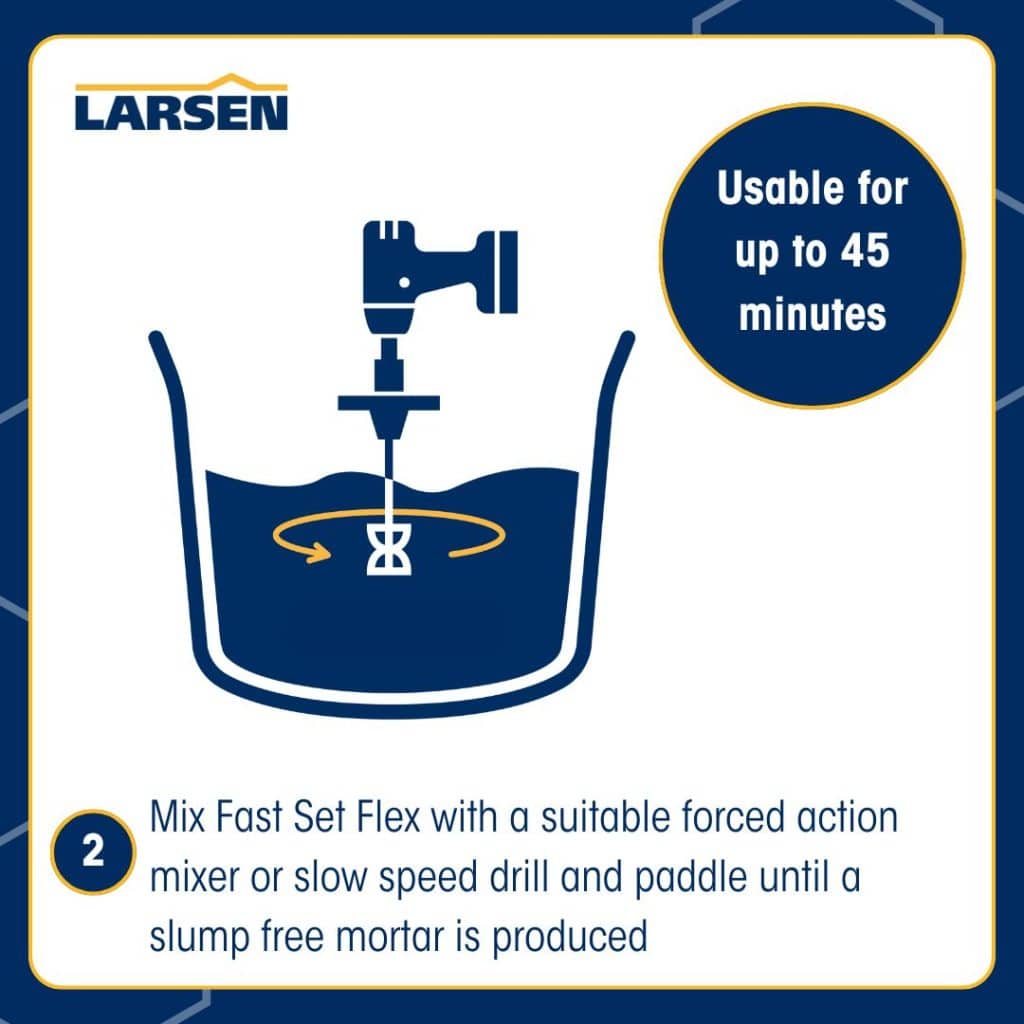 LARSEN

Usable for up to 45 minutes

2

Mix Fast Set Flex with a suitable forced action mixer or slow speed drill and paddle until a slump free mortar is produced